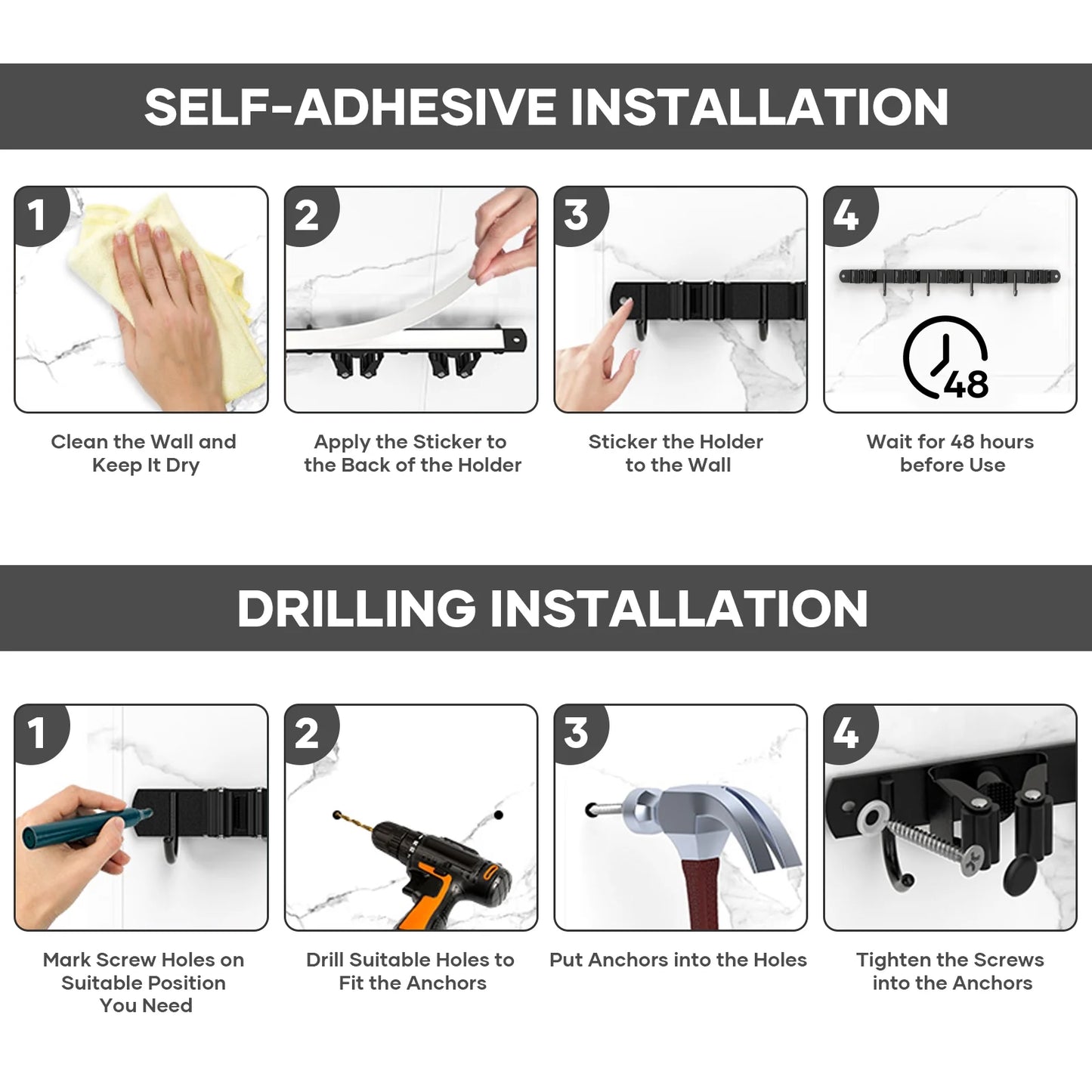 SELF-ADHESIVE INSTALLATION

1

Clean the Wall and Keep It Dry

2

Apply the Sticker to the Back of the Holder

3

Sticker the Holder to the Wall

4

48

Wait for 48 hours before Use

DRILLING INSTALLATION

1

Mark Screw Holes on Suitable Position You Need

2

Drill Suitable Holes to Fit the Anchors

3

Put Anchors into the Holes

4

Tighten the Screws into the Anchors